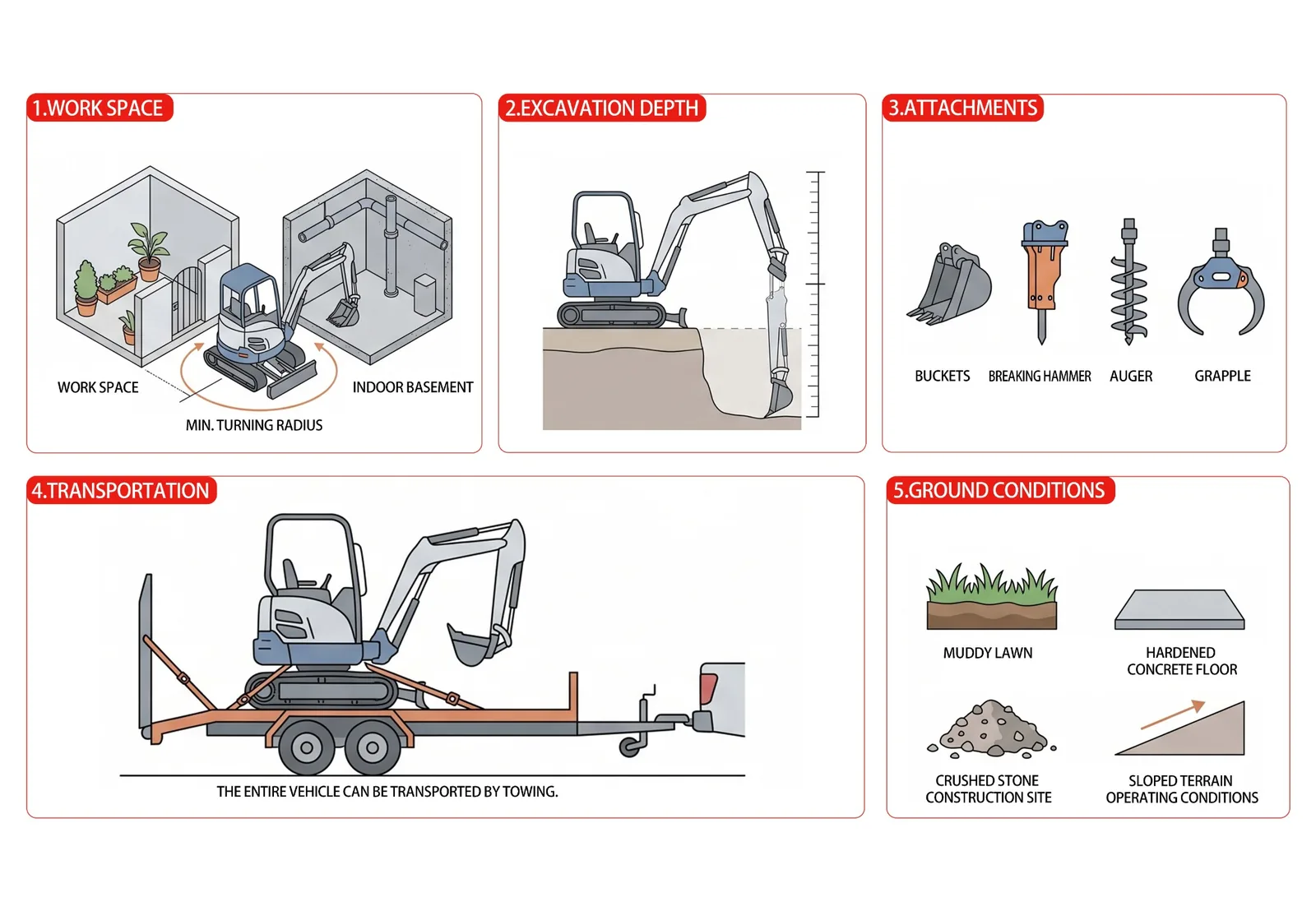 1.WORK SPACE

WORK SPACE

INDOOR BASEMENT

MIN. TURNING RADIUS

2.EXCAVATION DEPTH

3.ATTACHMENTS

BUCKETS

BREAKING HAMMER

AUGER

GRAPPLE

4.TRANSPORTATION

THE ENTIRE VEHICLE CAN BE TRANSPORTED BY TOWING.

5.GROUND CONDITIONS

MUDDY LAWN

HARDENED CONCRETE FLOOR

CRUSHED STONE CONSTRUCTION SITE

SLOPED TERRAIN OPERATING CONDITIONS